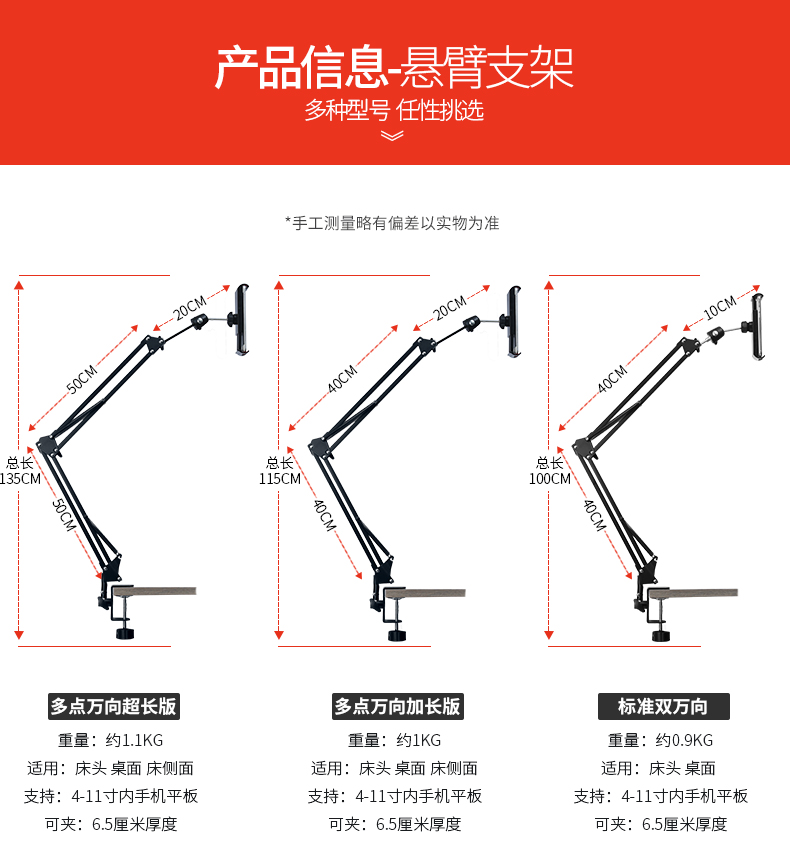 产品信息-悬臂支架
多种型号 任性挑选

*手工测量略有偏差以实物为准

20CM
50CM
总长
135CM
50CM

多点万向超长版
重量：约1.1KG
适用：床头 桌面 床侧面
支持：4-11寸内手机平板
可夹：6.5厘米厚度

20CM
40CM
总长
115CM
40CM

多点万向加长版
重量：约1KG
适用：床头 桌面 床侧面
支持：4-11寸内手机平板
可夹：6.5厘米厚度

10CM
40CM
总长
100CM
40CM

标准双万向
重量：约0.9KG
适用：床头 桌面
支持：4-11寸内手机平板
可夹：6.5厘米厚度